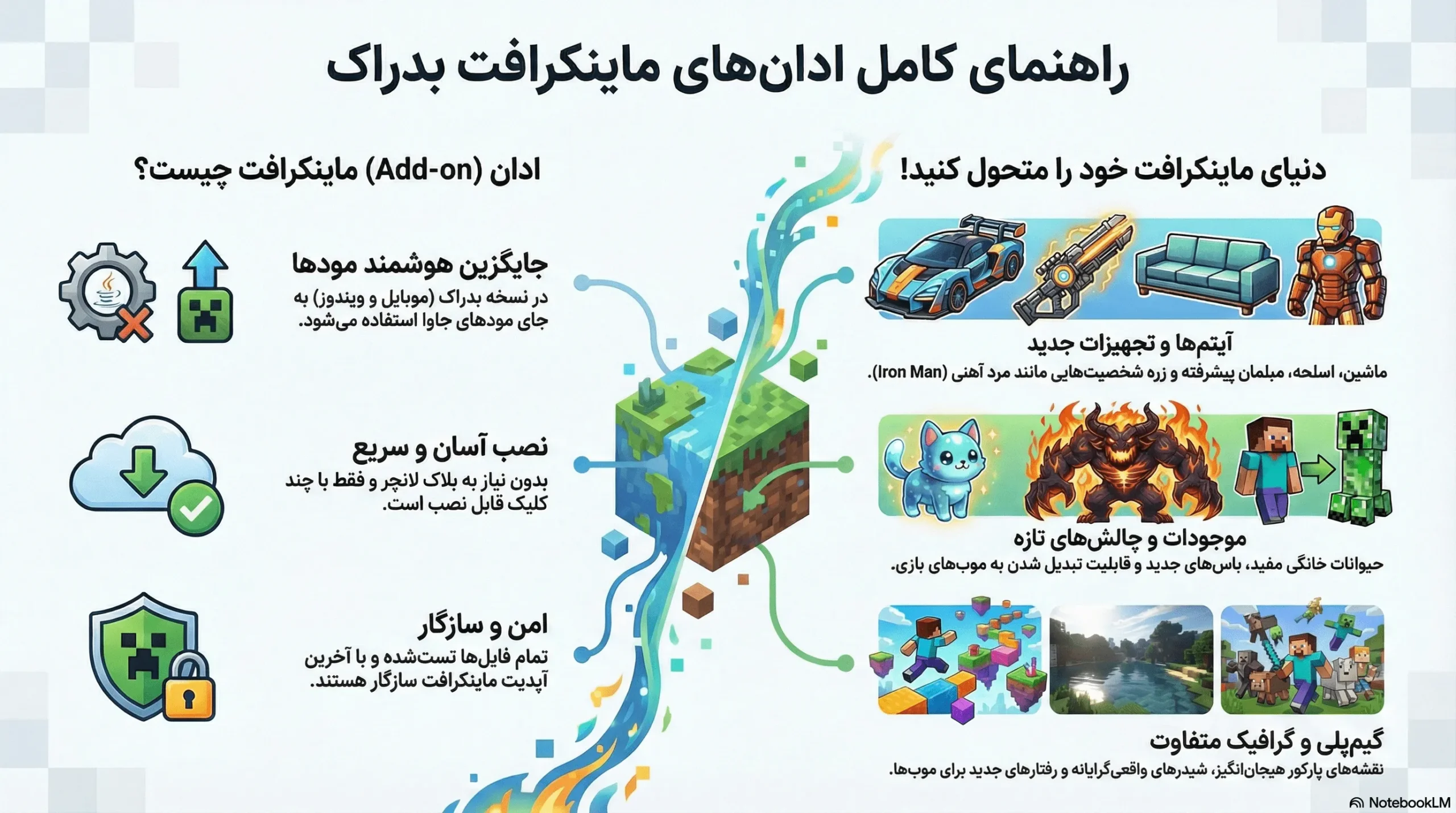 راهنمای کامل ادان‌های ماینکرافت بدراک

دنیای ماینکرافت خود را متحول کنید!

آیتم‌ها و تجهیزات جدید
ماشین، اسلحه، مبلمان پیشرفته و زره شخصیت‌هایی مانند مرد آهنی (Iron Man).

موجودات و چالش‌های تازه
حیوانات خانگی مفید، باس‌های جدید و قابلیت تبدیل شدن به موب‌های بازی.

گیم‌پلی و گرافیک متفاوت
نقشه‌های پارکور هیجان‌انگیز، شیدرهای واقعی‌گرایانه و رفتارهای جدید برای موب‌ها.

ادان (Add-on) ماینکرافت چیست؟

جایگزین هوشمند مودها
در نسخه بدراک (موبایل و ویندوز) به جای مودهای جاوا استفاده می‌شود.

نصب آسان و سریع
بدون نیاز به بلاک لانچر و فقط با چند کلیک قابل نصب است.

امن و سازگار
تمام فایل‌ها تست‌شده و با آخرین آپدیت ماینکرافت سازگار هستند.

NotebookLM